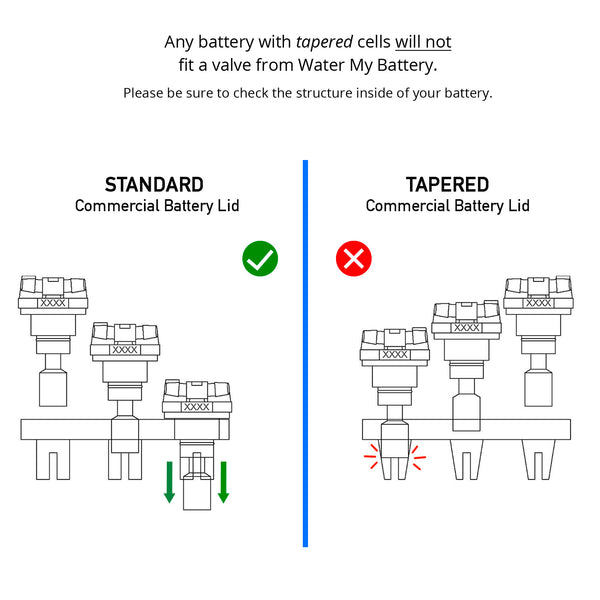 Any battery with tapered cells will not fit a valve from Water My Battery.

Please be sure to check the structure inside of your battery.

STANDARD
Commercial Battery Lid

XXXX

XXXX

XXXX

TAPERED
Commercial Battery Lid

XXXX

XXXX

XXXX