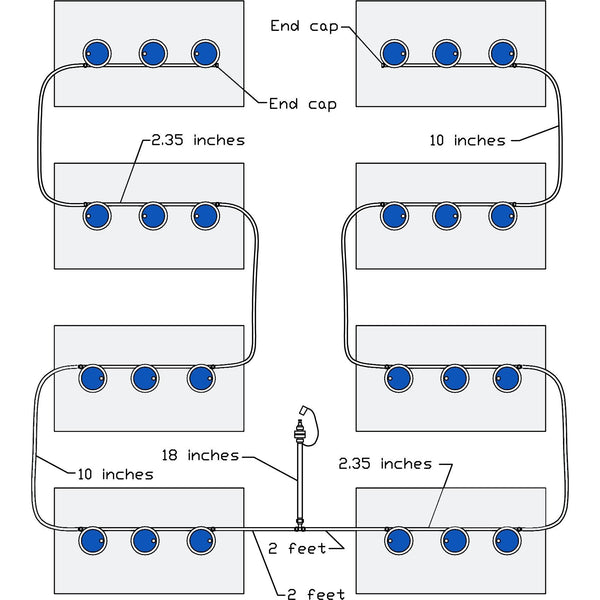 End cap
End cap
2.35 inches
10 inches
18 inches
10 inches
2.35 inches
2 feet
2 feet